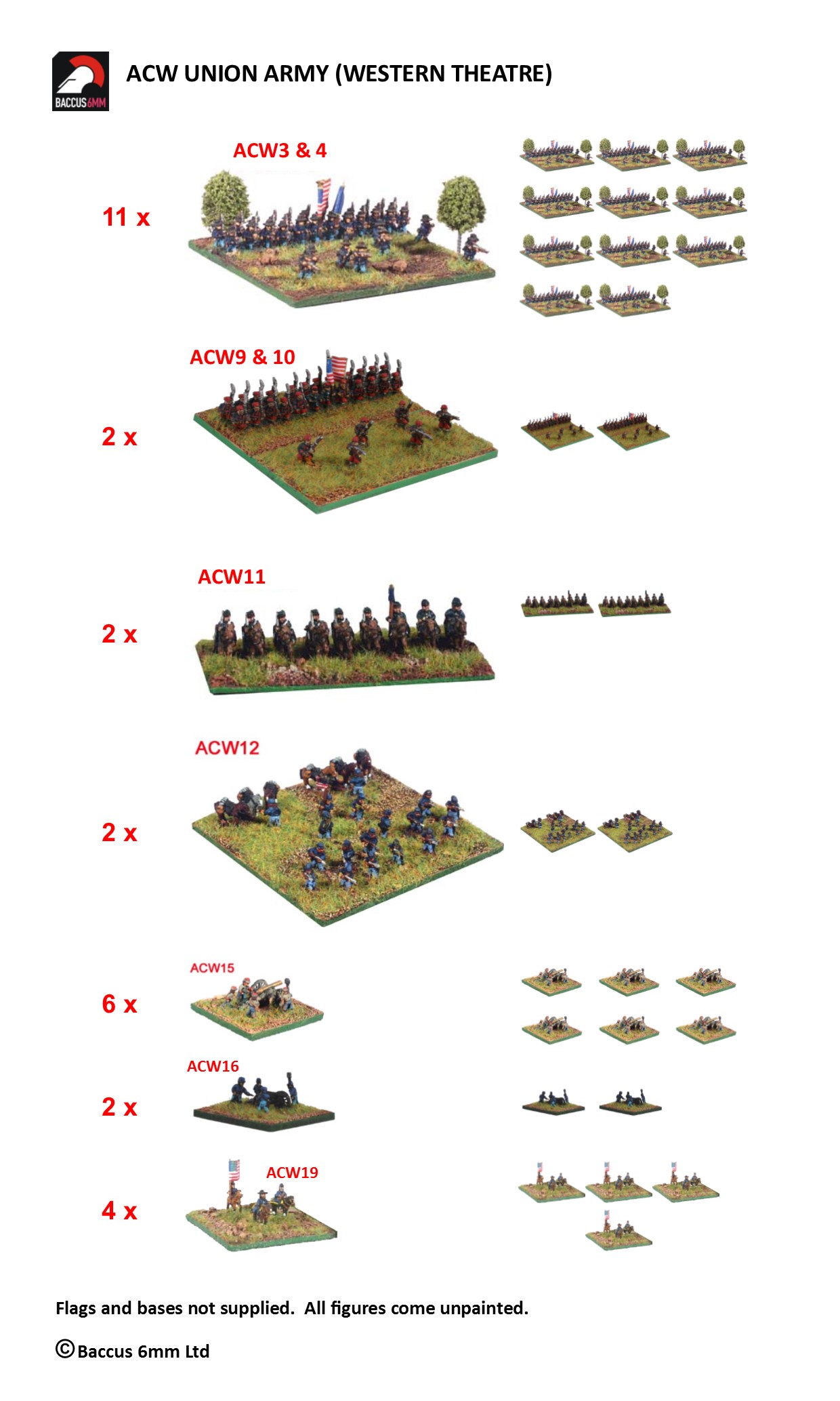 BACCUS 6MM

ACW UNION ARMY (WESTERN THEATRE)

ACW3 & 4

11 x

ACW9 & 10

2 x

ACW11

2 x

ACW12

2 x

ACW15

6 x

ACW16

2 x

ACW19

4 x

Flags and bases not supplied. All figures come unpainted.

©Baccus 6mm Ltd