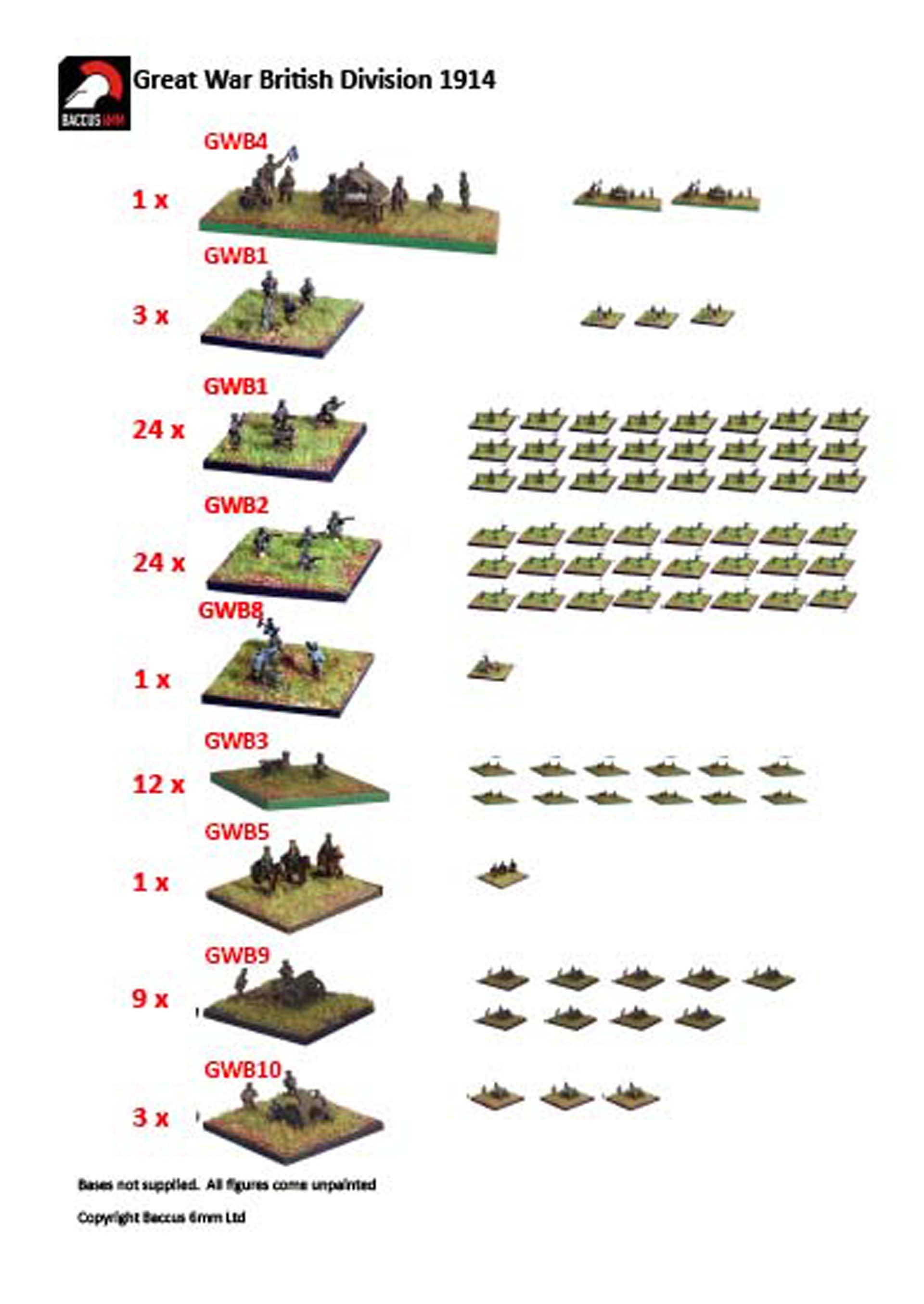 BACCUS 6MM

Great War British Division 1914

GWB4
1 x

GWB1
3 x

GWB1
24 x

GWB2
24 x

GWB8
1 x

GWB3
12 x

GWB5
1 x

GWB9
9 x

GWB10
3 x

Bases not supplied. All figures come unpainted

Copyright Baccus 6mm Ltd