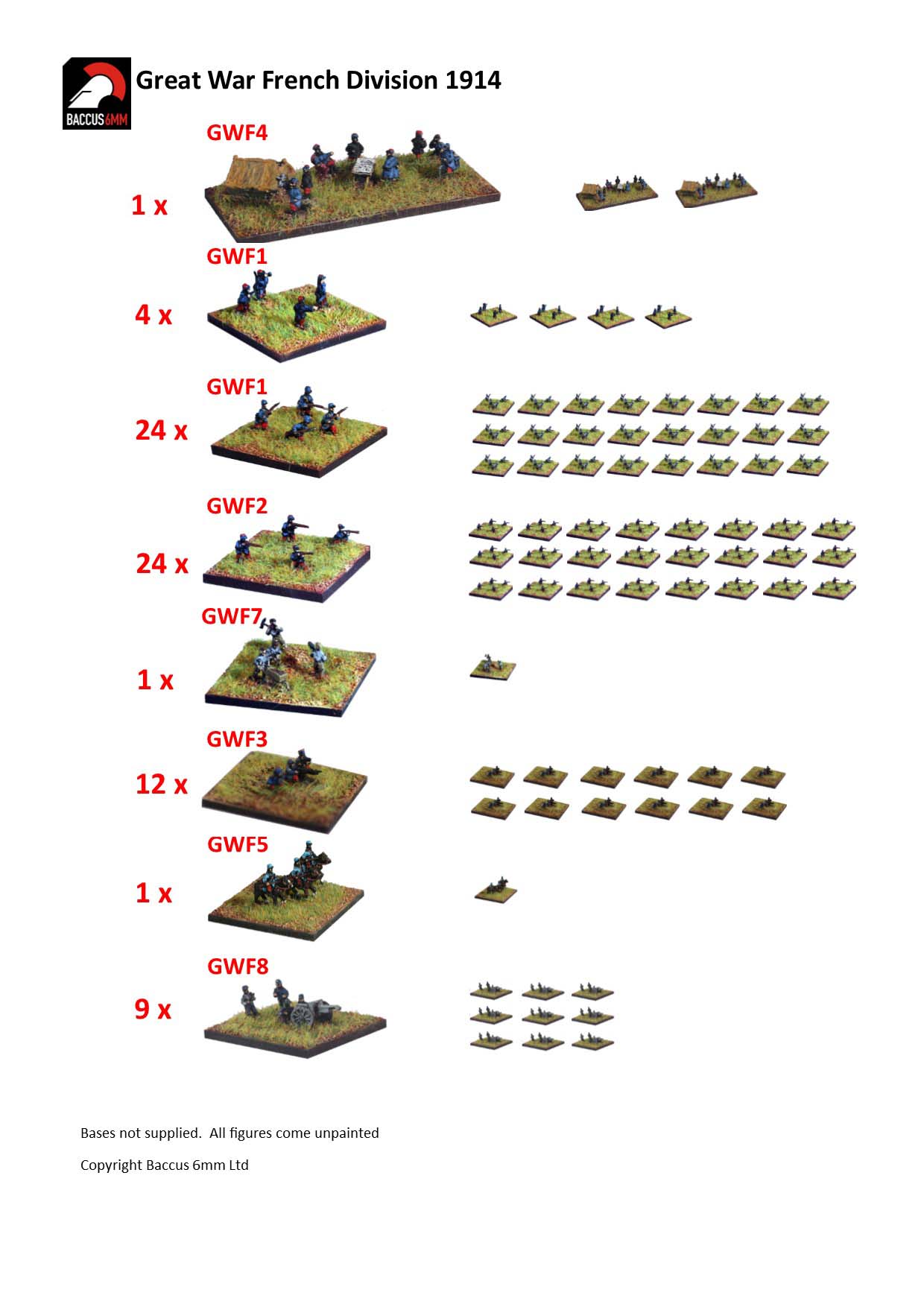 BACCUS 6MM

Great War French Division 1914

GWF4

1 x

GWF1

4 x

GWF1

24 x

GWF2

24 x

GWF7

1 x

GWF3

12 x

GWF5

1 x

GWF8

9 x

Bases not supplied. All figures come unpainted

Copyright Baccus 6mm Ltd