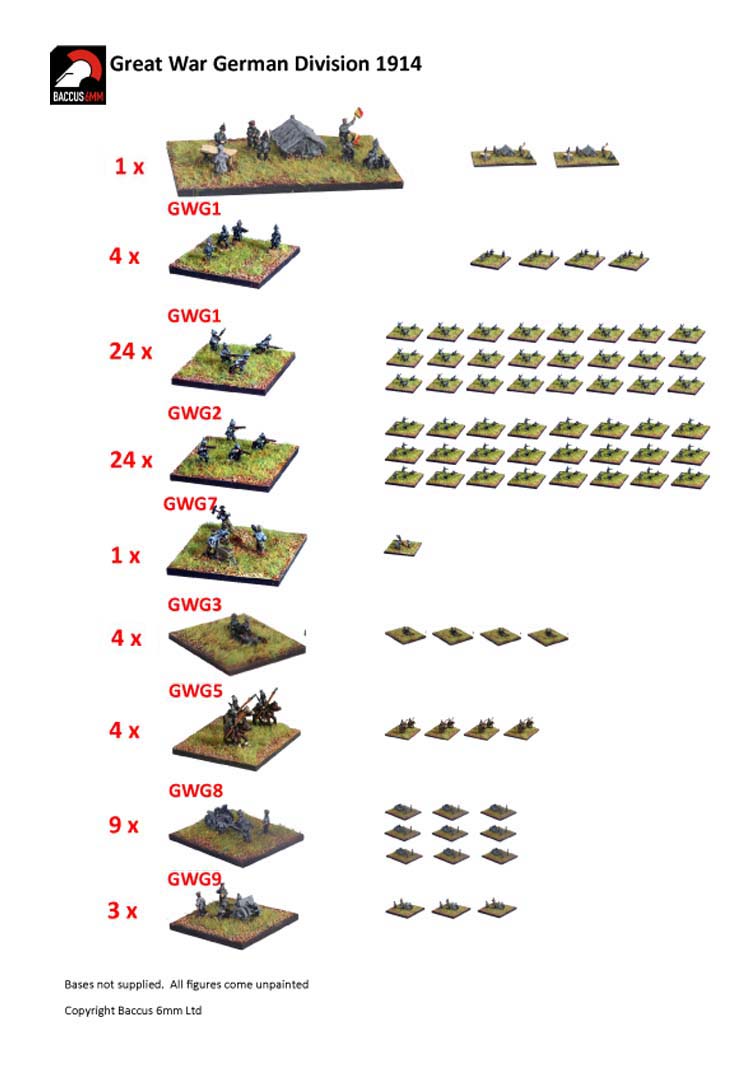 BACCUS 6MM

Great War German Division 1914

1 x

GWG1

4 x

GWG1

24 x

GWG2

24 x

GWG7

1 x

GWG3

4 x

GWG5

4 x

GWG8

9 x

GWG9

3 x

Bases not supplied. All figures come unpainted

Copyright Baccus 6mm Ltd