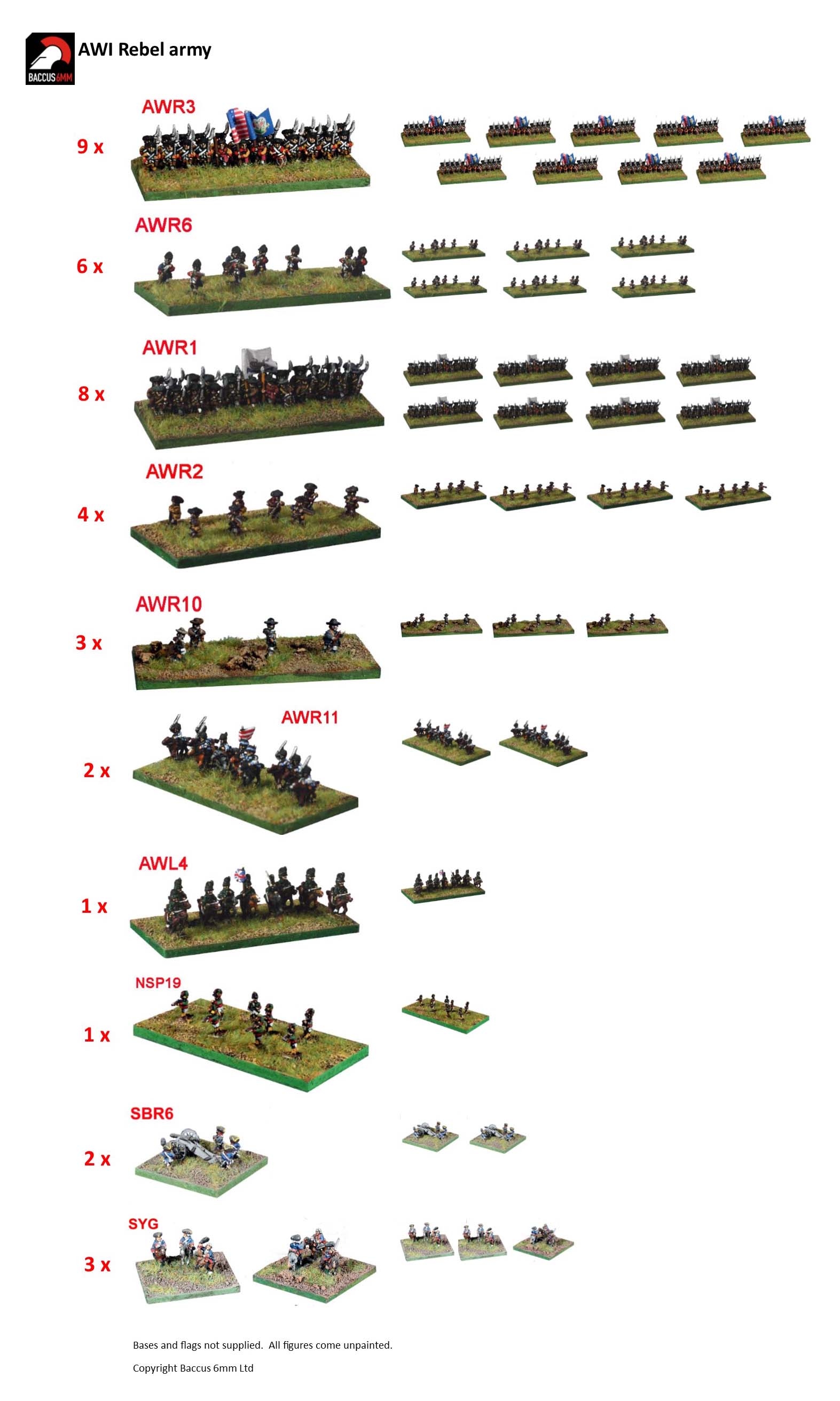 BACCUS 6MM

AWI Rebel army

AWR3
9 x

AWR6
6 x

AWR1
8 x

AWR2
4 x

AWR10
3 x

AWR11
2 x

AWL4
1 x

NSP19
1 x

SBR6
2 x

SYG
3 x

Bases and flags not supplied. All figures come unpainted.

Copyright Baccus 6mm Ltd