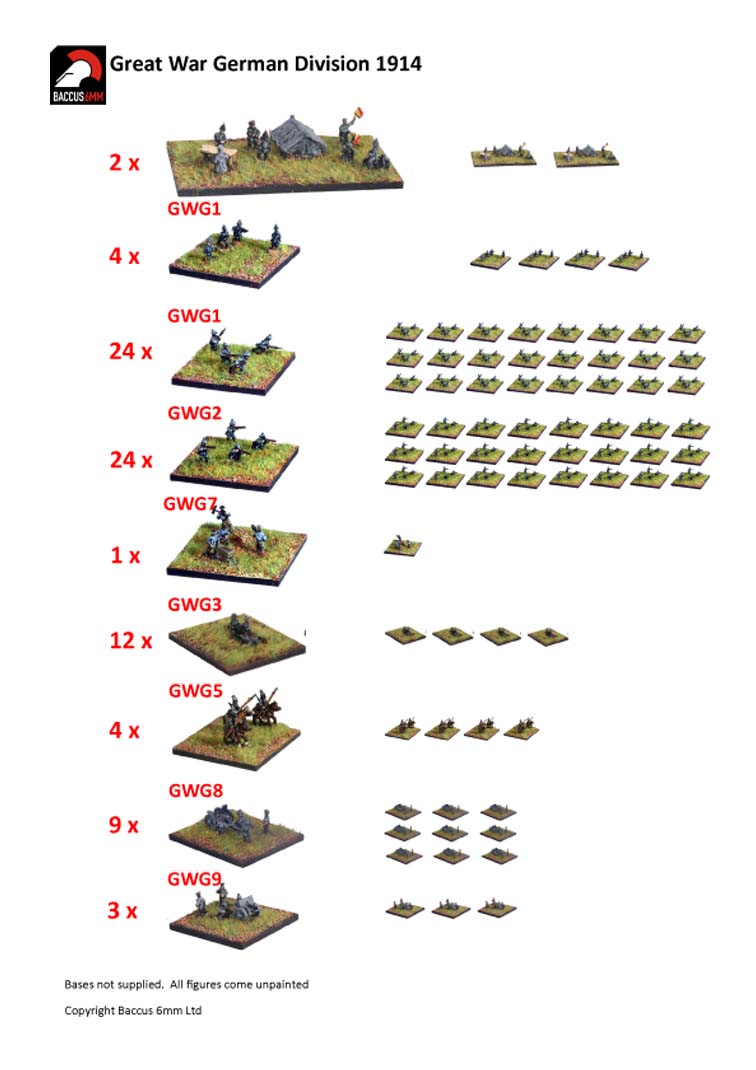 BACCUS 6MM

Great War German Division 1914

2 x

GWG1

4 x

GWG1

24 x

GWG2

24 x

GWG7

1 x

GWG3

12 x

GWG5

4 x

GWG8

9 x

GWG9

3 x

Bases not supplied. All figures come unpainted

Copyright Baccus 6mm Ltd